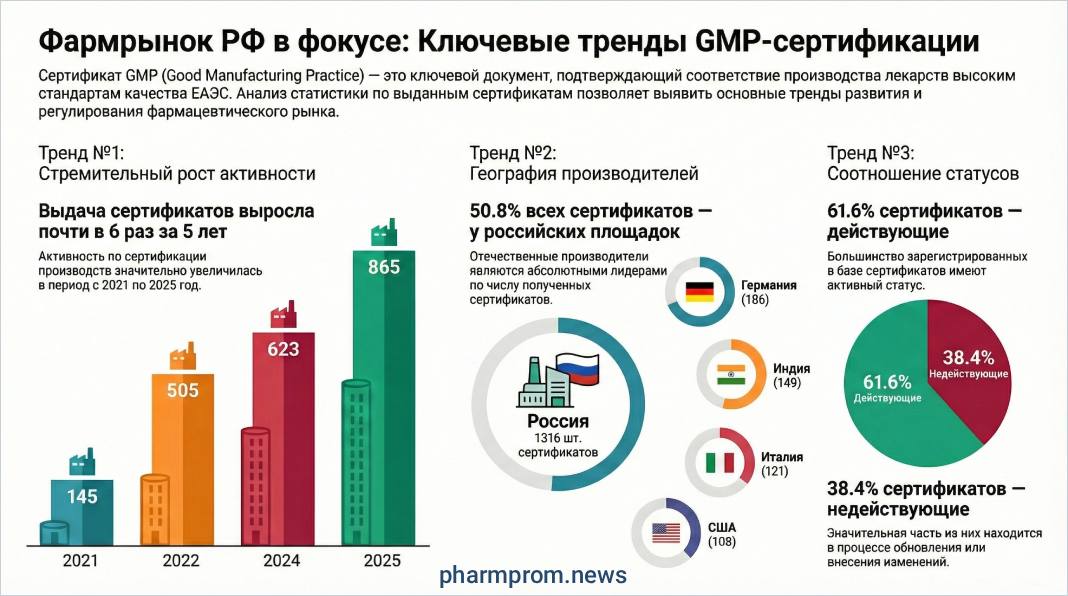 Фармрынок РФ в фокусе: Ключевые тренды GMP-сертификации

Сертификат GMP (Good Manufacturing Practice) — это ключевой документ, подтверждающий соответствие производства лекарств высоким стандартам качества ЕАЭС. Анализ статистики по выданным сертификатам позволяет выявить основные тренды развития и регулирования фармацевтического рынка.

Тренд №1:
Стремительный рост активности

Выдача сертификатов выросла почти в 6 раз за 5 лет

Активность по сертификации производств значительно увеличилась в период с 2021 по 2025 год.

145
505
623
865

2021 2022 2024 2025

Тренд №2:
География производителей

50.8% всех сертификатов — у российских площадок

Отечественные производители являются абсолютными лидерами по числу полученных сертификатов.

Россия
1316 шт. сертификатов

Германия (186)
Индия (149)
Италия (121)
США (108)

Тренд №3:
Соотношение статусов

61.6% сертификатов — действующие

Большинство зарегистрированных в базе сертификатов имеют активный статус.

61.6% Действующие
38.4% Недействующие

38.4% сертификатов — недействующие

Значительная часть из них находится в процессе обновления или внесения изменений.

pharmprom.news